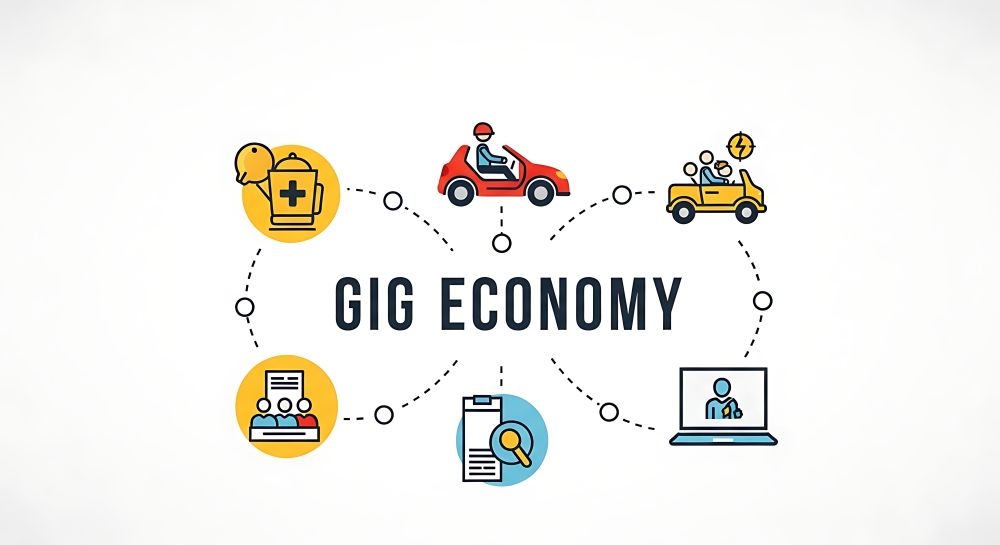 GIG ECONOMY